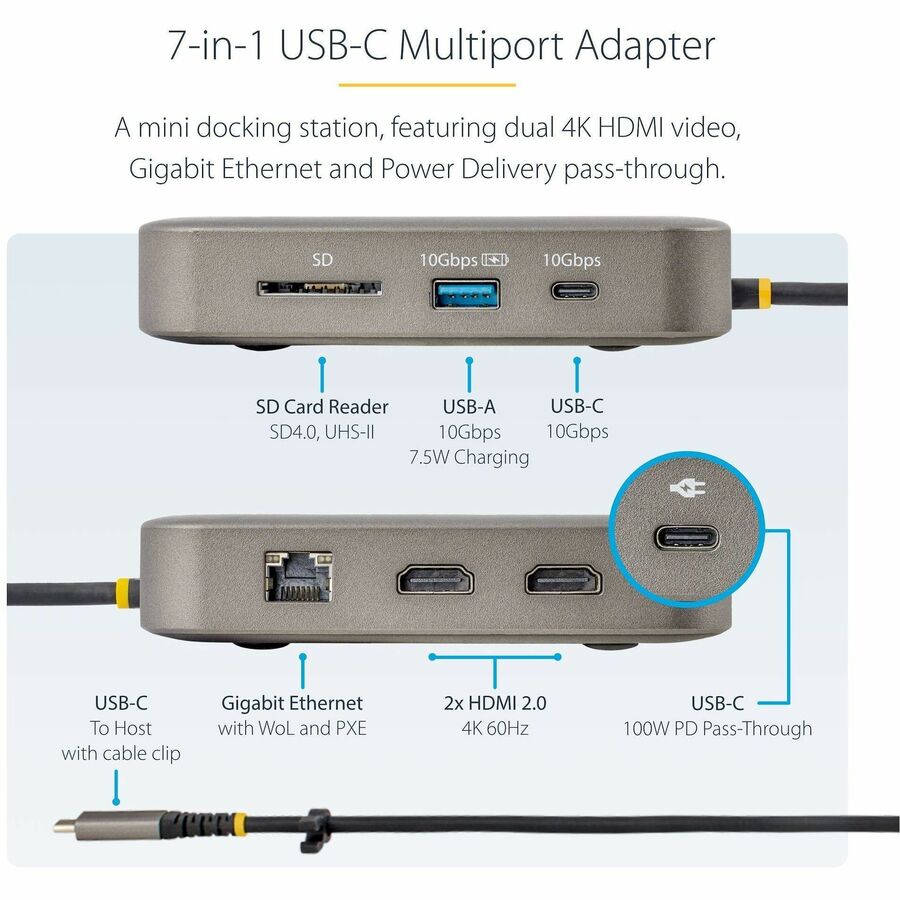 7-in-1 USB-C Multiport Adapter

A mini docking station, featuring dual 4K HDMI video, Gigabit Ethernet and Power Delivery pass-through.

SD

10Gbps

10Gbps

SD Card Reader
SD4.0, UHS-II

USB-A
10Gbps
7.5W Charging

USB-C
10Gbps

USB-C
To Host
with cable clip

Gigabit Ethernet
with WoL and PXE

2x HDMI 2.0
4K 60Hz

USB-C
100W PD Pass-Through