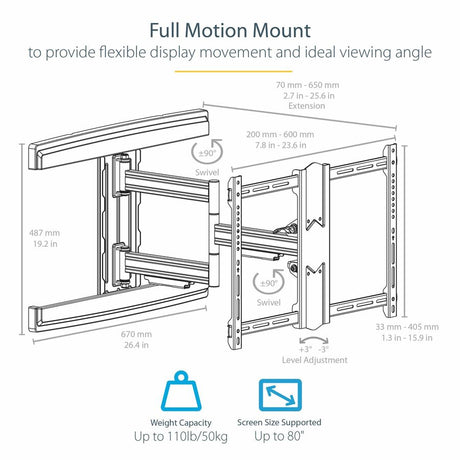 Full Motion Mount
to provide flexible display movement and ideal viewing angle

70 mm - 650 mm
2.7 in - 25.6 in
Extension

200 mm - 600 mm
7.8 in - 23.6 in

±90°
Swivel

487 mm
19.2 in

±90°
Swivel

670 mm
26.4 in

33 mm - 405 mm
1.3 in - 15.9 in

+3° -3°
Level Adjustment

Weight Capacity
Up to 110lb/50kg

Screen Size Supported
Up to 80"