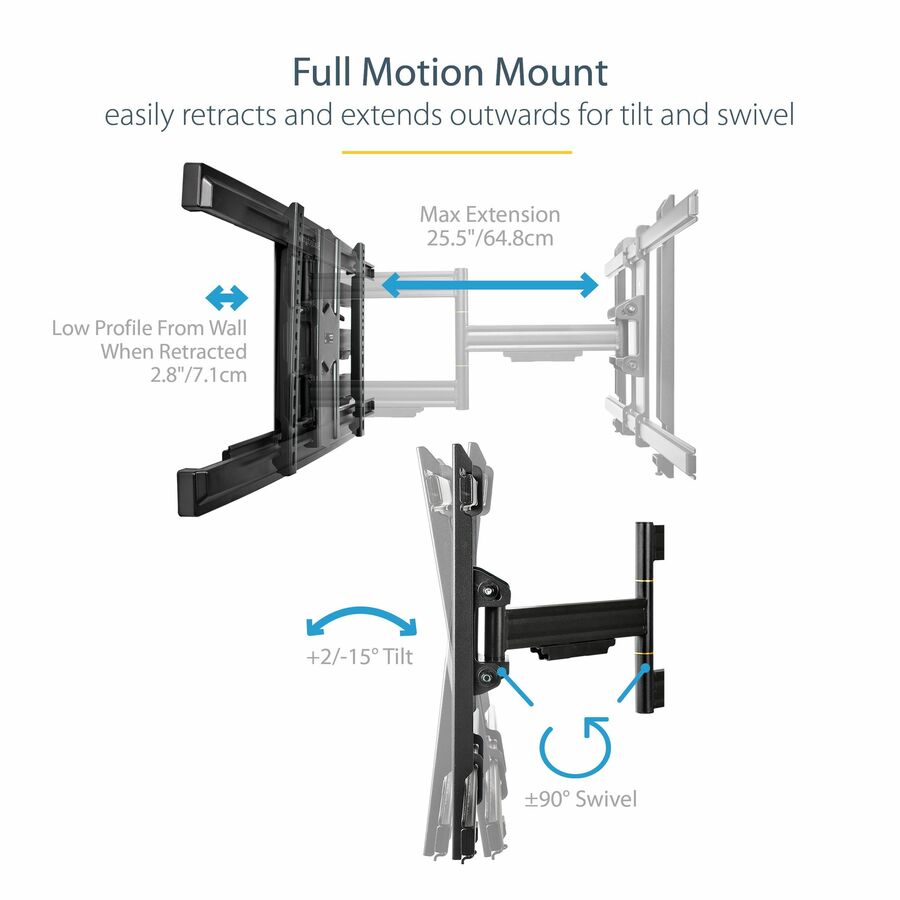 Full Motion Mount
easily retracts and extends outwards for tilt and swivel

Max Extension
25.5"/64.8cm

Low Profile From Wall
When Retracted
2.8"/7.1cm

+2/-15° Tilt

±90° Swivel