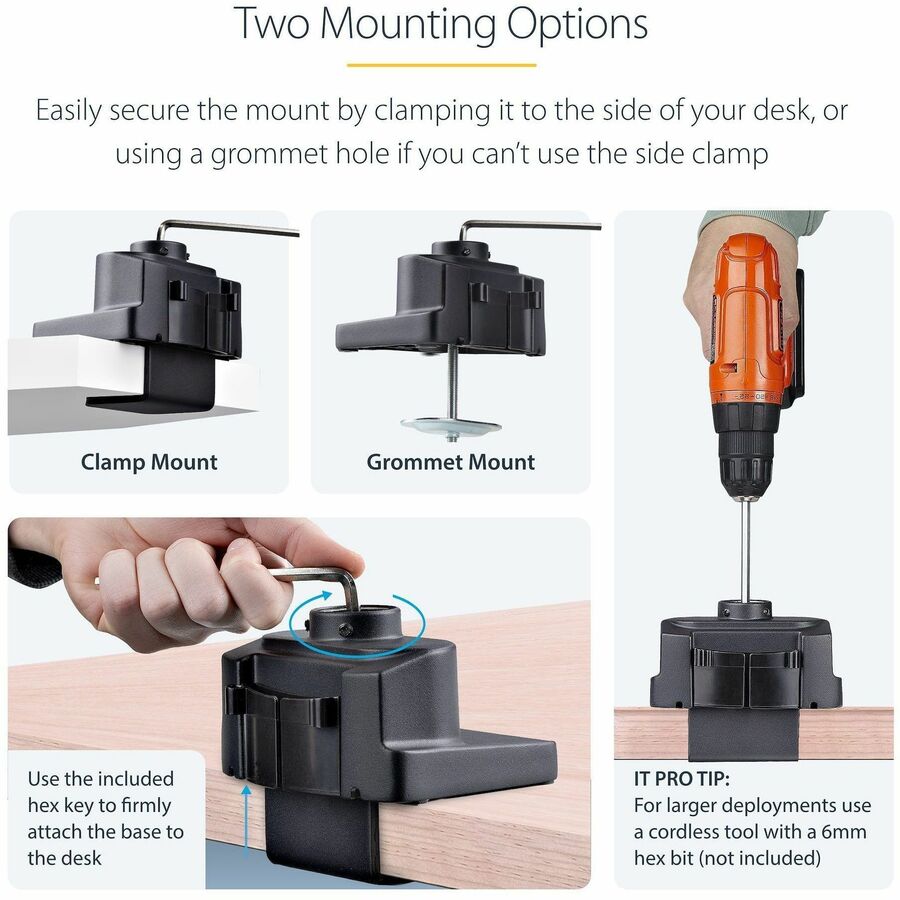 Two Mounting Options

Easily secure the mount by clamping it to the side of your desk, or using a grommet hole if you can't use the side clamp

Clamp Mount

Grommet Mount

Use the included hex key to firmly attach the base to the desk

IT PRO TIP:
For larger deployments use a cordless tool with a 6mm hex bit (not included)